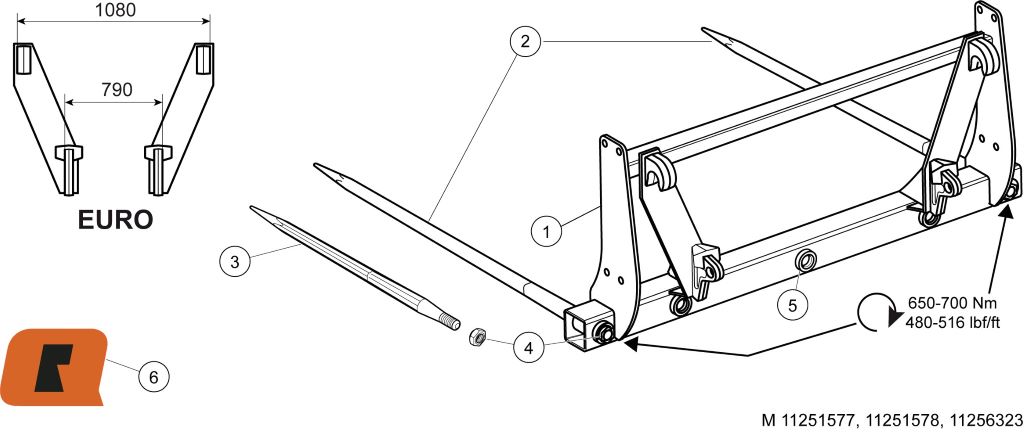 1080
790
EURO
2
1
3
4
5
6
650-700 Nm
480-516 lbf/ft
M 11251577, 11251578, 11256323